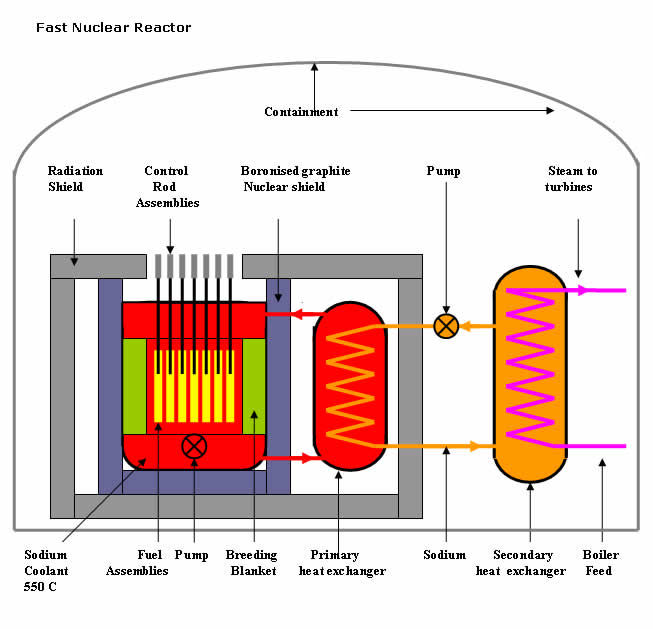 Fast Nuclear Reactor

Containment

Radiation Shield

Control Rod Assemblies

Boronised graphite Nuclear shield

Pump

Steam to turbines

Sodium Coolant 550 C

Fuel Assemblies

Pump

Breeding Blanket

Primary heat exchanger

Sodium

Secondary heat exchanger

Boiler Feed